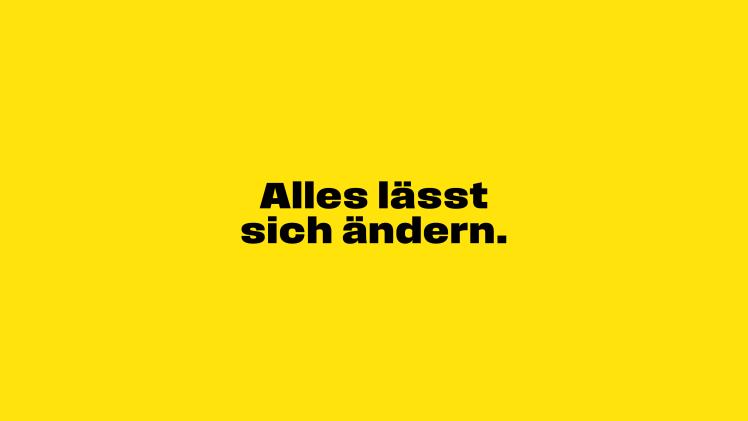 Alles lässt sich ändern.